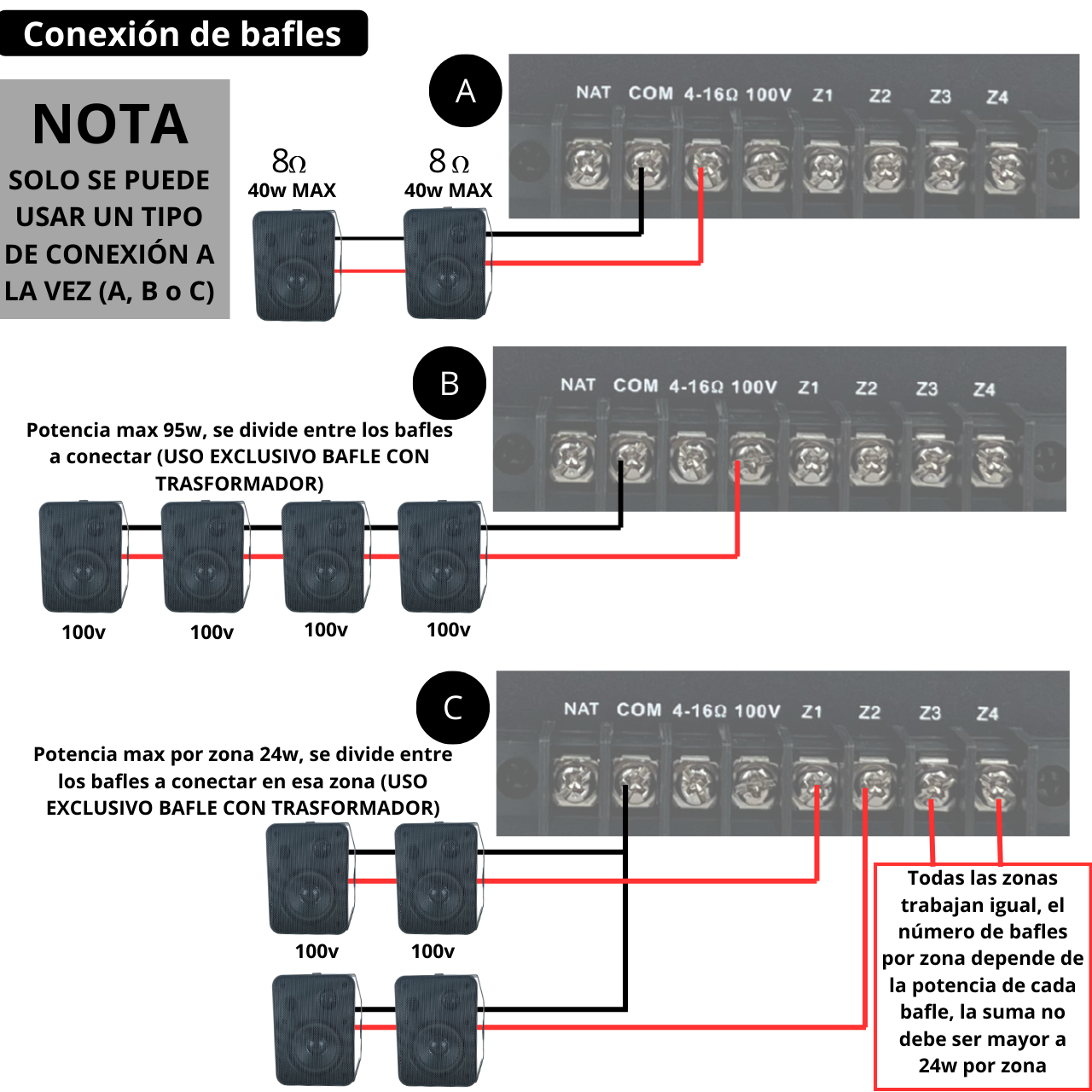 Conexión de bafles

NOTA
SOLO SE PUEDE USAR UN TIPO DE CONEXIÓN A LA VEZ (A, B o C)

A

NAT COM 4-16Ω 100V Z1 Z2 Z3 Z4

8Ω
40w MAX

8Ω
40w MAX

B

NAT COM 4-16Ω 100V Z1 Z2 Z3 Z4

Potencia max 95w, se divide entre los bafles a conectar (USO EXCLUSIVO BAFLE CON TRASFORMADOR)

100v 100v 100v 100v

C

NAT COM 4-16Ω 100V Z1 Z2 Z3 Z4

Potencia max por zona 24w, se divide entre los bafles a conectar en esa zona (USO EXCLUSIVO BAFLE CON TRASFORMADOR)

100v 100v

Todas las zonas trabajan igual, el número de bafles por zona depende de la potencia de cada bafle, la suma no debe ser mayor a 24w por zona